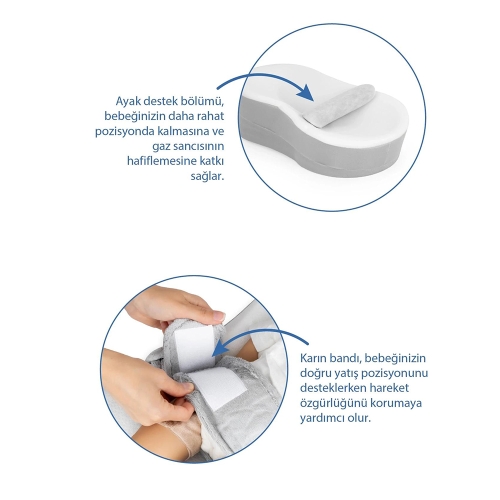 Ayak destek bölümü, bebeğinizin daha rahat pozisyonda kalmasına ve gaz sancısının hafiflemesine katkı sağlar.

Karın bandı, bebeğinizin doğru yatış pozisyonunu desteklerken hareket özgürlüğünü korumaya yardımcı olur.