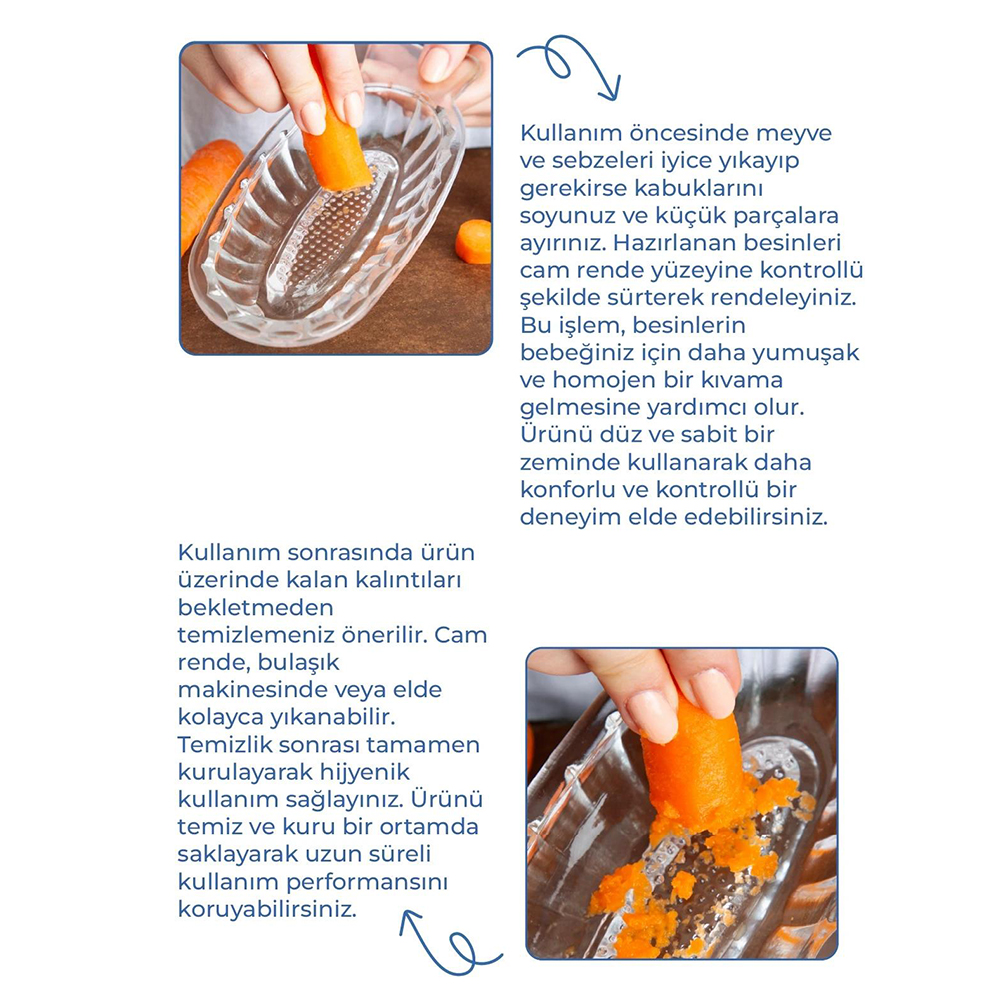 Kullanım öncesinde meyve ve sebzeleri iyice yıkayıp gerekirse kabuklarını soyunuz ve küçük parçalara ayırınız. Hazırlanan besinleri cam rende yüzeyine kontrollü şekilde sürterek rendeleyiniz. Bu işlem, besinlerin bebeğiniz için daha yumuşak ve homojen bir kıvama gelmesine yardımcı olur. Ürünü düz ve sabit bir zeminde kullanarak daha konforlu ve kontrollü bir deneyim elde edebilirsiniz.

Kullanım sonrasında ürün üzerinde kalan kalıntıları bekletmeden temizlemeniz önerilir. Cam rende, bulaşık makinesinde veya elde kolayca yıkanabilir. Temizlik sonrası tamamen kurulayarak hijyenik kullanım sağlayınız. Ürünü temiz ve kuru bir ortamda saklayarak uzun süreli kullanım performansını koruyabilirsiniz.