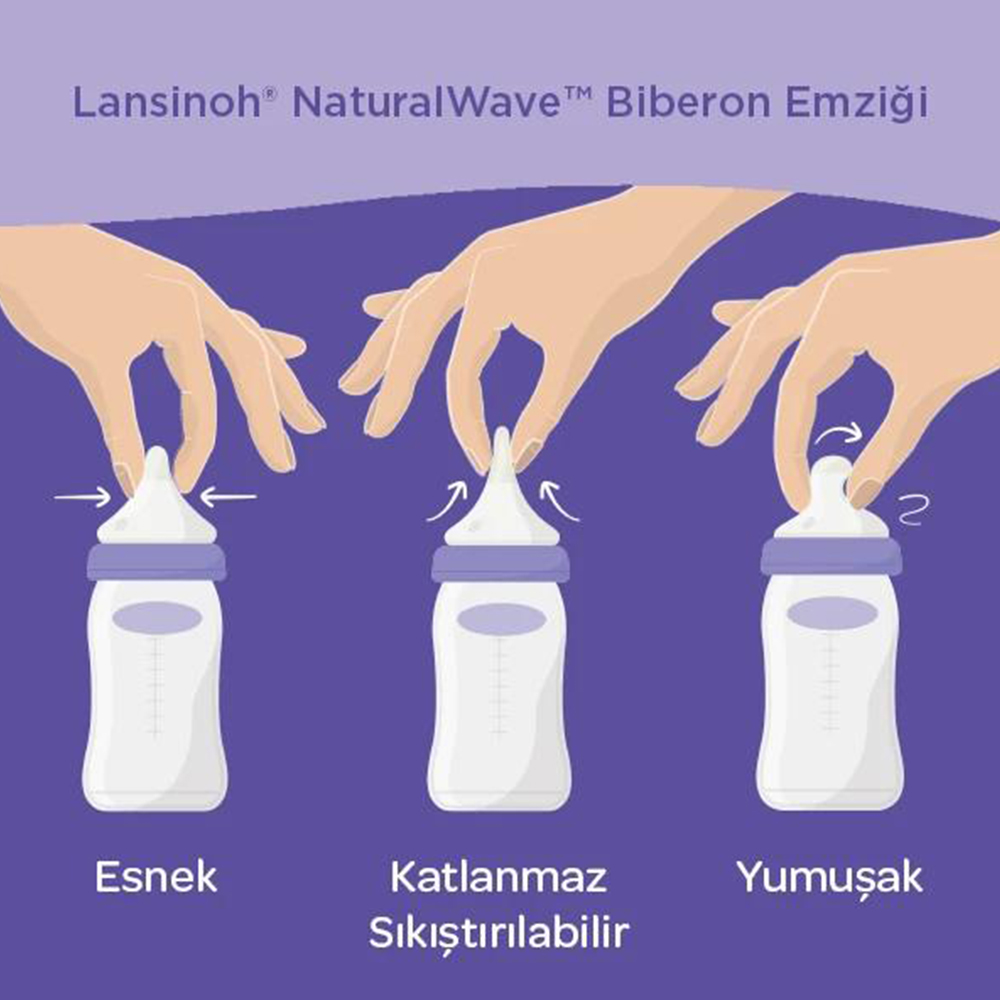 Lansinoh® NaturalWave™ Biberon Emziği

Esnek

Katlanmaz Sıkıştırılabilir

Yumuşak